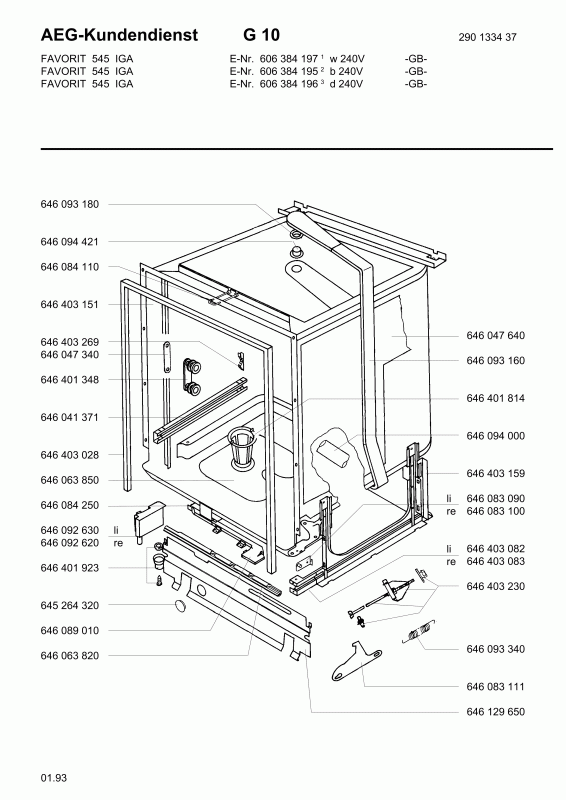 AEG-Kundendienst G 10 290 1334 37

FAVORIT 545 IGA E-Nr. 606 384 197 $^1$ w 240V -GB-
FAVORIT 545 IGA E-Nr. 606 384 195 $^2$ b 240V -GB-
FAVORIT 545 IGA E-Nr. 606 384 196 $^3$ d 240V -GB-

646 093 180
646 094 421
646 084 110
646 403 151
646 403 269
646 047 340
646 401 348
646 041 371
646 403 028
646 063 850
646 084 250
646 092 630 li
646 092 620 re
646 401 923
645 264 320
646 089 010
646 063 820

646 047 640
646 093 160
646 401 814
646 094 000
646 403 159
li 646 083 090
re 646 083 100
li 646 403 082
re 646 403 083
646 403 230
646 093 340
646 083 111
646 129 650

01.93