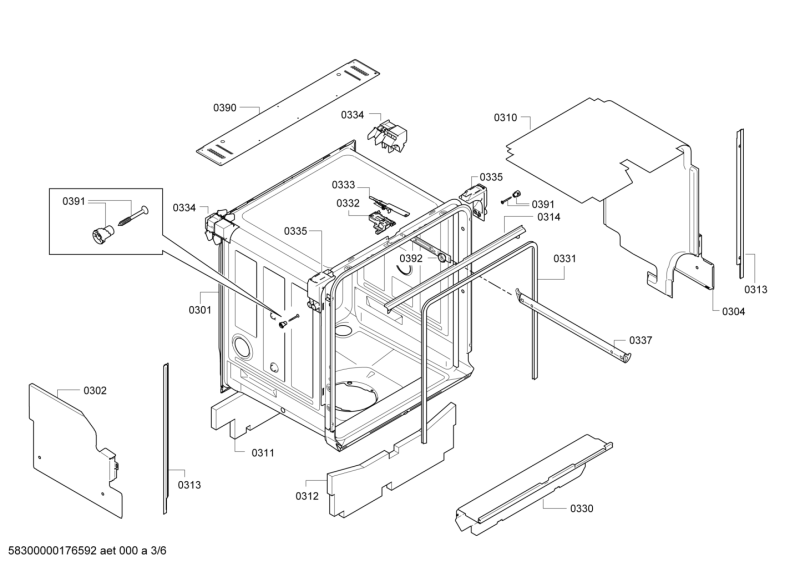 0390
0334
0310
0391
0334
0333
0332
0335
0391
0314
0335
0392
0331
0313
0301
0304
0337
0302
0311
0313
0312
0330
58300000176592 aet 000 a 3/6