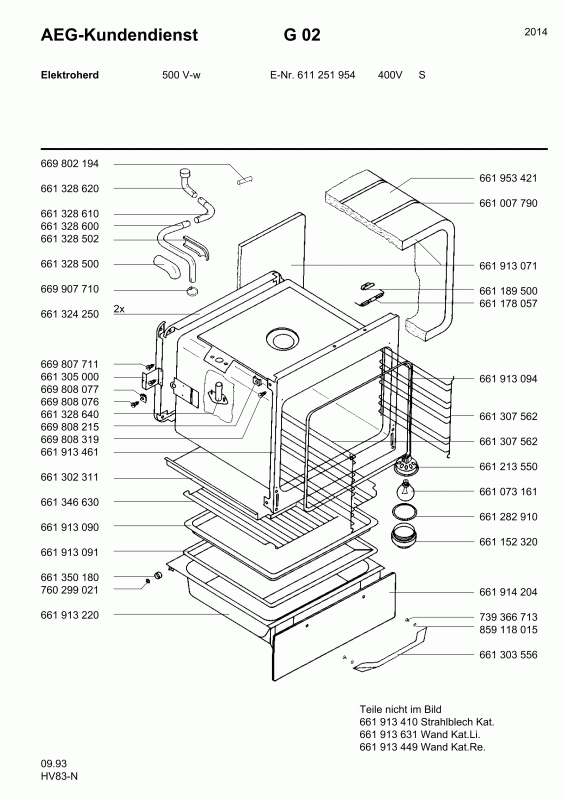 AEG-Kundendienst G 02 2014

Elektroherd 500 V-w E-Nr. 611 251 954 400V S

669 802 194
661 328 620
661 328 610
661 328 600
661 328 502
661 328 500
669 907 710
661 324 250
2x
669 807 711
661 305 000
669 808 077
669 808 076
661 328 640
669 808 215
669 808 319
661 913 461
661 302 311
661 346 630
661 913 090
661 913 091
661 350 180
760 299 021
661 913 220

661 953 421
661 007 790
661 913 071
661 189 500
661 178 057
661 913 094
661 307 562
661 307 562
661 213 550
661 073 161
661 282 910
661 152 320
661 914 204
739 366 713
859 118 015
661 303 556

Teile nicht im Bild
661 913 410 Strahlblech Kat.
661 913 631 Wand Kat.Li.
661 913 449 Wand Kat.Re.

09.93
HV83-N