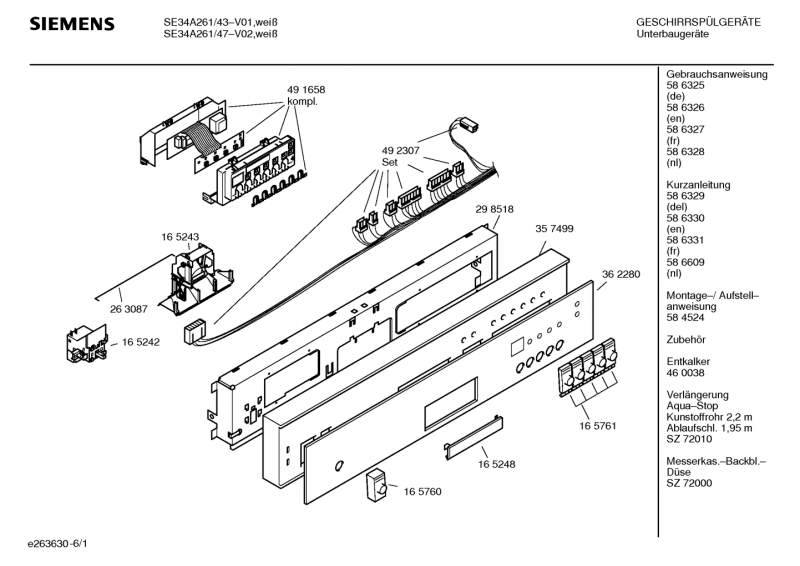 SIEMENS

SE34A261/43–V01,weiß
SE34A261/47–V02,weiß

GESCHIRRSPÜLGERÄTE
Unterbaugeräte

49 1658
kompl.

49 2307
Set

16 5243

26 3087

16 5242

29 8518

35 7499

36 2280

16 5761

16 5248

16 5760

Gebrauchsanweisung
58 6325
(de)
58 6326
(en)
58 6327
(fr)
58 6328
(nl)

Kurzanleitung
58 6329
(del)
58 6330
(en)
58 6331
(fr)
58 6609
(nl)

Montage–/ Aufstell–anweisung
58 4524

Zubehör

Entkalker
46 0038

Verlängerung
Aqua–Stop
Kunstoffrohr 2,2 m
Ablaufschl. 1,95 m
SZ 72010

Messerkas.–Backbl.–Düse
SZ 72000

e263630-6/1