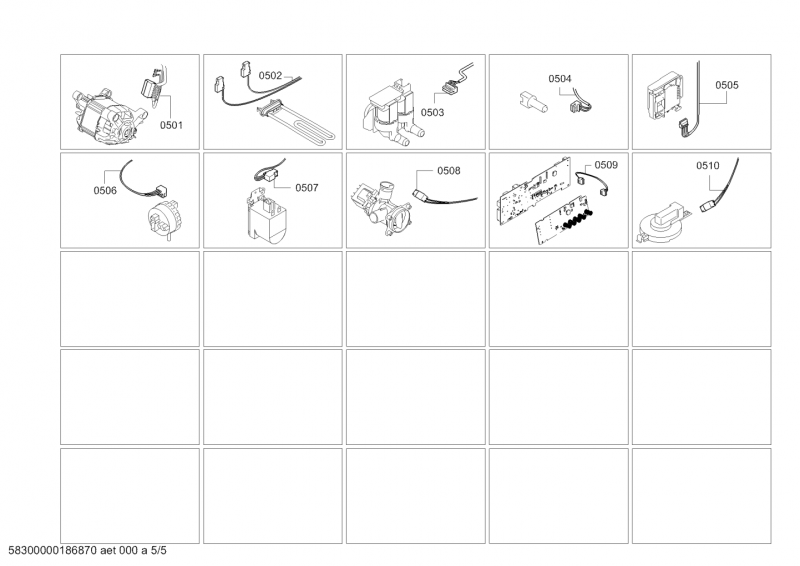 0501

0502

0503

0504

0505

0506

0507

0508

0509

0510

58300000186870 aet 000 a 5/5