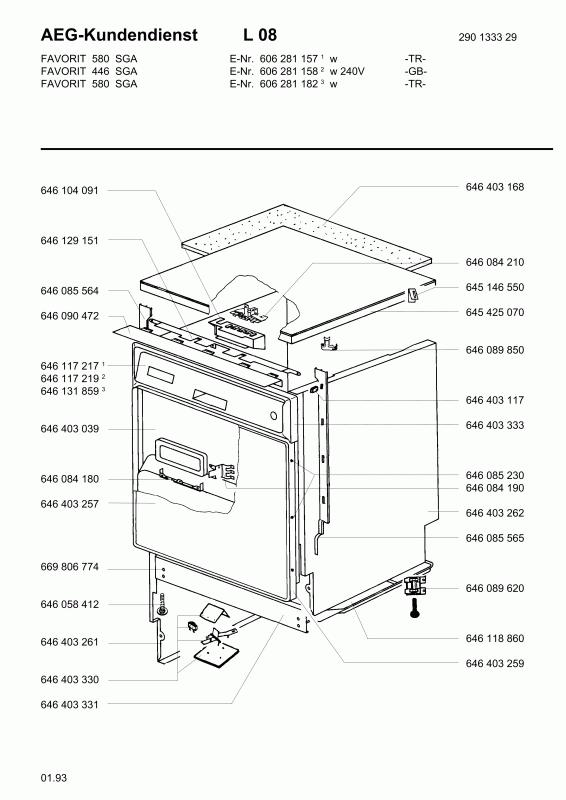 AEG-Kundendienst L 08 290 1333 29

FAVORIT 580 SGA E-Nr. 606 281 157 $^1$ w -TR-
FAVORIT 446 SGA E-Nr. 606 281 158 $^2$ w 240V -GB-
FAVORIT 580 SGA E-Nr. 606 281 182 $^3$ w -TR-

646 104 091
646 129 151
646 085 564
646 090 472
646 117 217 $^1$
646 117 219 $^2$
646 131 859 $^3$
646 403 039
646 084 180
646 403 257
669 806 774
646 058 412
646 403 261
646 403 330
646 403 331

646 403 168
646 084 210
645 146 550
645 425 070
646 089 850
646 403 117
646 403 333
646 085 230
646 084 190
646 403 262
646 085 565
646 089 620
646 118 860
646 403 259

01.93