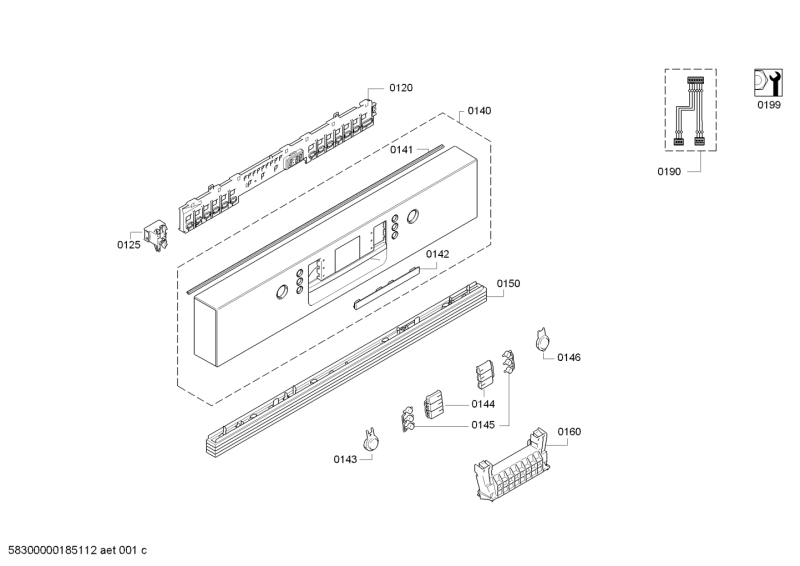 0120

0140

0141

0199

0190

0125

0142

0150

0146

0144

0145

0160

0143

58300000185112 aet 001 c