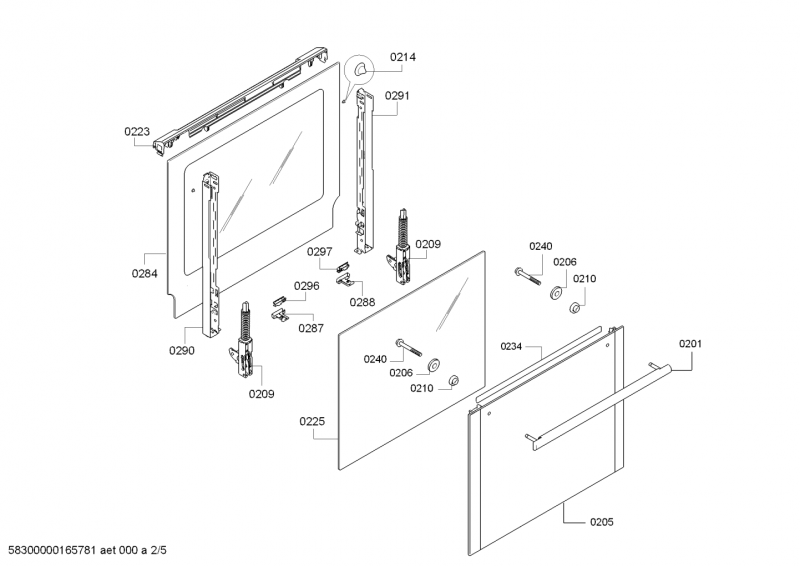 0214
0291
0223
0284
0297
0209
0296
0288
0287
0290
0209
0240
0206
0210
0240
0206
0210
0234
0201
0225
0205
58300000165781 aet 000 a 2/5