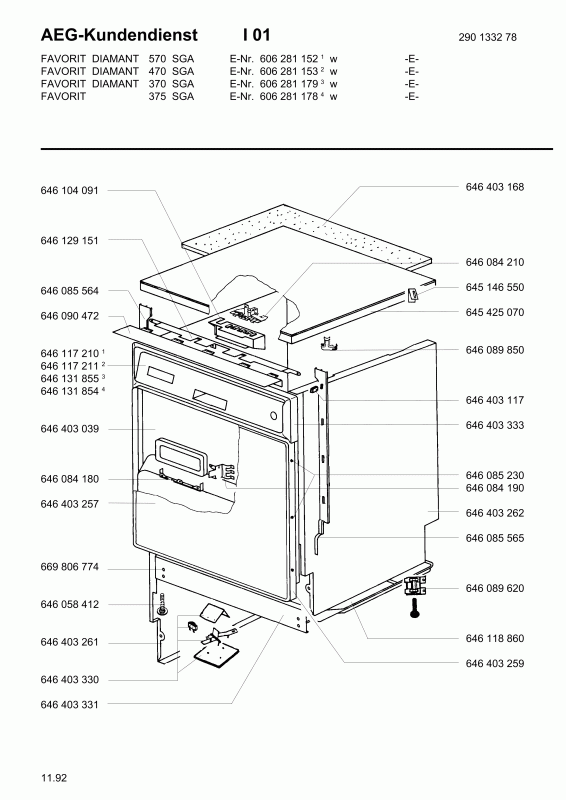 AEG-Kundendienst I 01 290 1332 78

FAVORIT DIAMANT 570 SGA E-Nr. 606 281 152 $^1$ w -E-
FAVORIT DIAMANT 470 SGA E-Nr. 606 281 153 $^2$ w -E-
FAVORIT DIAMANT 370 SGA E-Nr. 606 281 179 $^3$ w -E-
FAVORIT 375 SGA E-Nr. 606 281 178 $^4$ w -E-

646 104 091
646 129 151
646 085 564
646 090 472
646 117 210 $^1$
646 117 211 $^2$
646 131 855 $^3$
646 131 854 $^4$
646 403 039
646 084 180
646 403 257
669 806 774
646 058 412
646 403 261
646 403 330
646 403 331

646 403 168
646 084 210
645 146 550
645 425 070
646 089 850
646 403 117
646 403 333
646 085 230
646 084 190
646 403 262
646 085 565
646 089 620
646 118 860
646 403 259

11.92