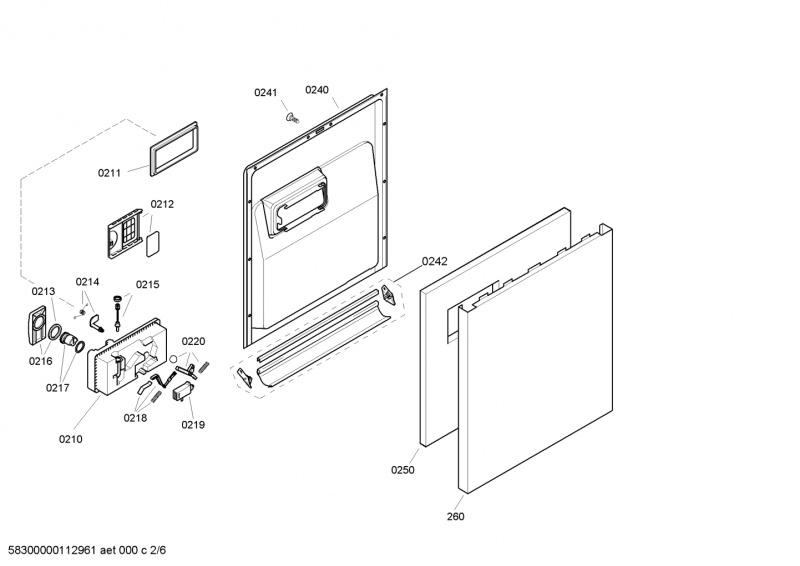 0241
0240
0211
0212
0242
0213
0214
0215
0220
0216
0217
0218
0219
0210
0250
260
58300000112961 aet 000 c 2/6