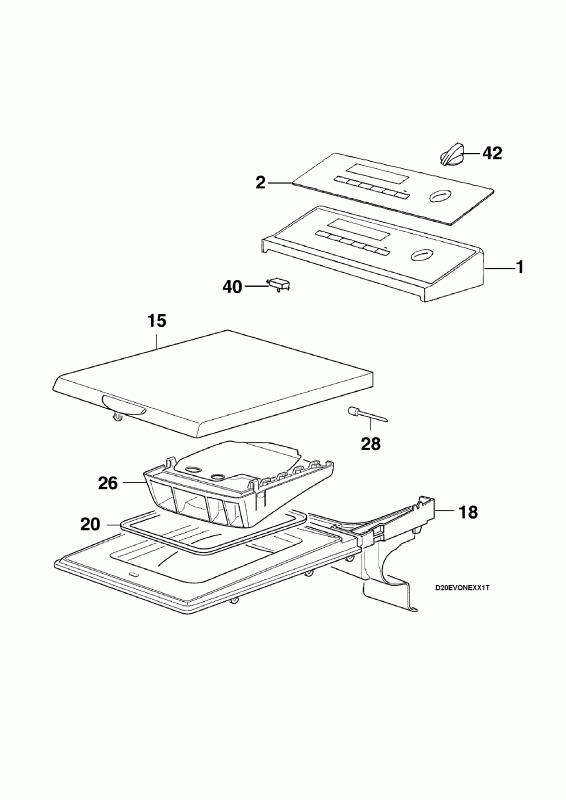 42
2
1
40
15
28
26
18
20
D20EVONEXX1T