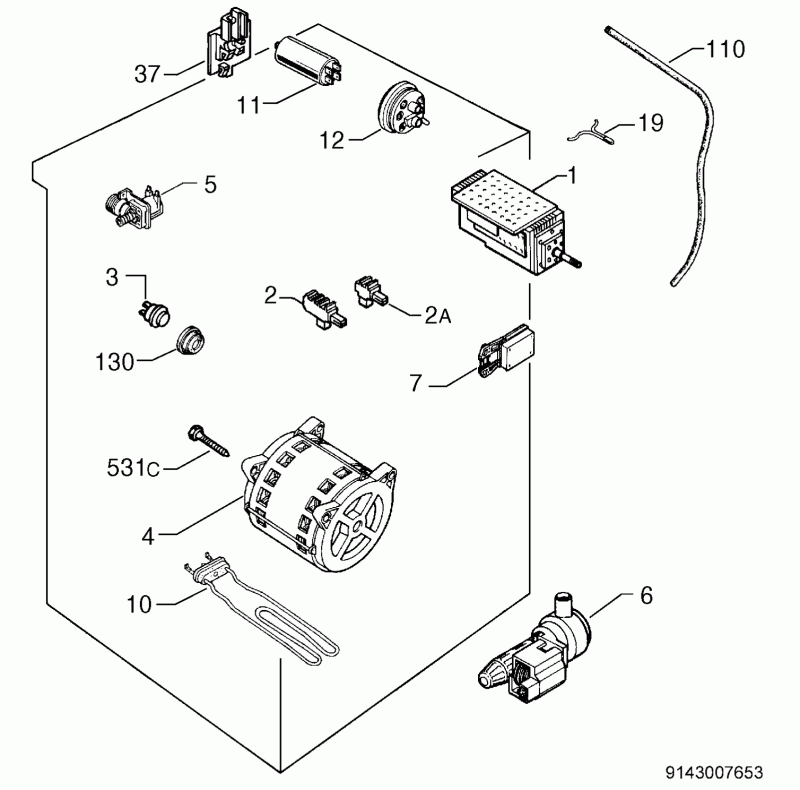 37
11
12
110
19
5
1
3
2
2A
130
7
531C
4
10
6
9143007653