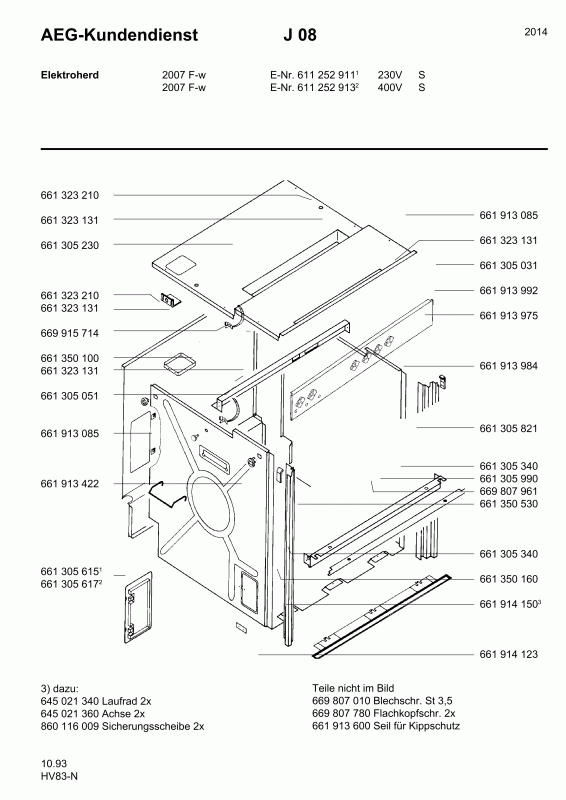 AEG-Kundendienst J 08 2014

Elektroherd 2007 F-w E-Nr. 611 252 911$^1$ 230V S
2007 F-w E-Nr. 611 252 913$^2$ 400V S

661 323 210
661 323 131
661 305 230
661 323 210
661 323 131
669 915 714
661 350 100
661 323 131
661 305 051
661 913 085
661 913 422
661 305 615$^1$
661 305 617$^2$

661 913 085
661 323 131
661 305 031
661 913 992
661 913 975
661 913 984
661 305 821
661 305 340
661 305 990
669 807 961
661 350 530
661 305 340
661 350 160
661 914 150$^3$
661 914 123

3) dazu:
645 021 340 Laufrad 2x
645 021 360 Achse 2x
860 116 009 Sicherungsscheibe 2x

Teile nicht im Bild
669 807 010 Blechschr. St 3,5
669 807 780 Flachkopfschr. 2x
661 913 600 Seil für Kippschutz

10.93
HV83-N