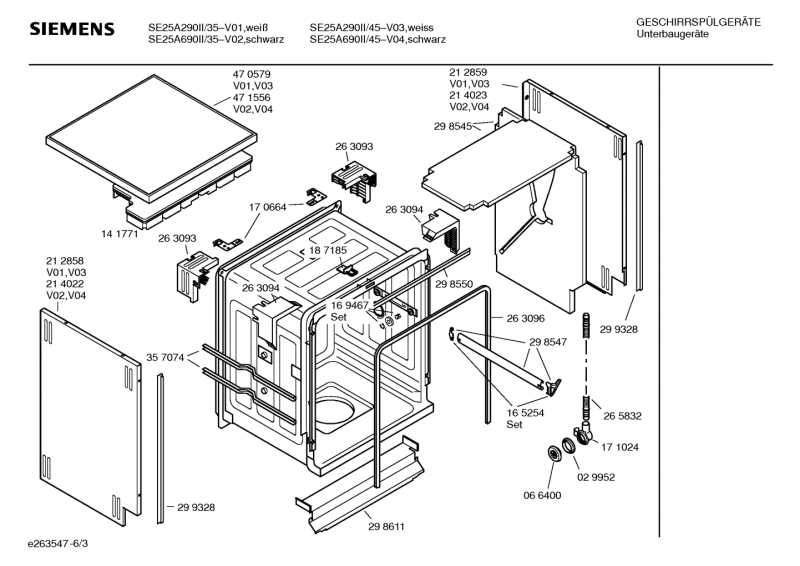 SIEMENS

SE25A290II/35–V01,weiß
SE25A690II/35–V02,schwarz

SE25A290II/45–V03,weiss
SE25A690II/45–V04,schwarz

GESCHIRRSPÜLGERÄTE
Unterbaugeräte

47 0579
V01,V03
47 1556
V02,V04

21 2859
V01,V03
21 4023
V02,V04

29 8545

26 3093

17 0664

26 3094

14 1771

26 3093

18 7185

21 2858
V01,V03
21 4022
V02,V04

26 3094

29 8550

16 9467
Set

26 3096

29 9328

35 7074

29 8547

16 5254
Set

26 5832

17 1024

02 9952

06 6400

29 9328

29 8611

e263547-6/3