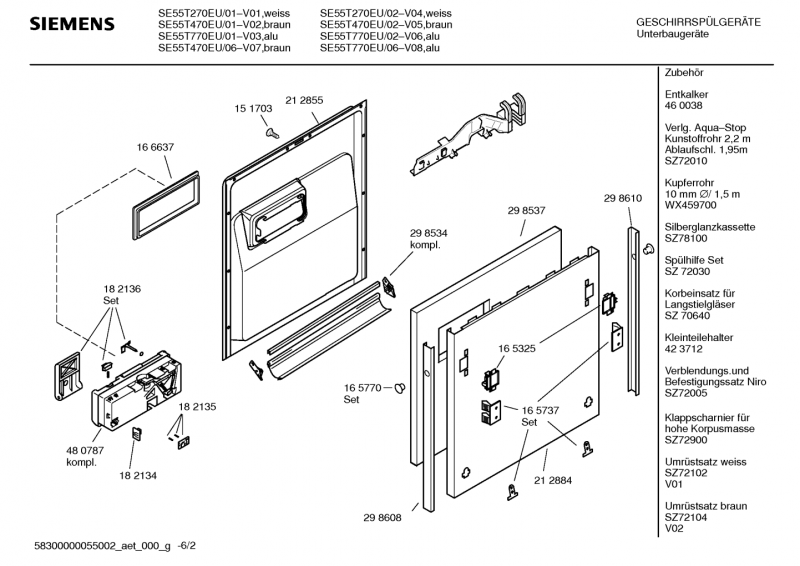 SIEMENS

SE55T270EU/01–V01,weiss
SE55T470EU/01–V02,braun
SE55T770EU/01–V03,alu
SE55T470EU/06–V07,braun

SE55T270EU/02–V04,weiss
SE55T470EU/02–V05,braun
SE55T770EU/02–V06,alu
SE55T770EU/06–V08,alu

GESCHIRRSPÜLGERÄTE
Unterbaugeräte

15 1703
21 2855
16 6637
29 8534
kompl.
29 8537
29 8610
18 2136
Set
16 5325
16 5770
Set
16 5737
Set
18 2135
48 0787
kompl.
18 2134
21 2884
29 8608

Zubehör

Entkalker
46 0038

Verlg. Aqua–Stop
Kunstoffrohr 2,2 m
Ablaufschl. 1,95m
SZ72010

Kupferrohr
10 mm ∅/ 1,5 m
WX459700

Silberglanzkassette
SZ78100

Spülhilfe Set
SZ 72030

Korbeinsatz für
Langstielgläser
SZ 70640

Kleinteilehalter
42 3712

Verblendungs.und
Befestigungssatz Niro
SZ72005

Klappscharnier für
hohe Korpusmasse
SZ72900

Umrüstsatz weiss
SZ72102
V01

Umrüstsatz braun
SZ72104
V02

58300000055002_aet_000_g -6/2