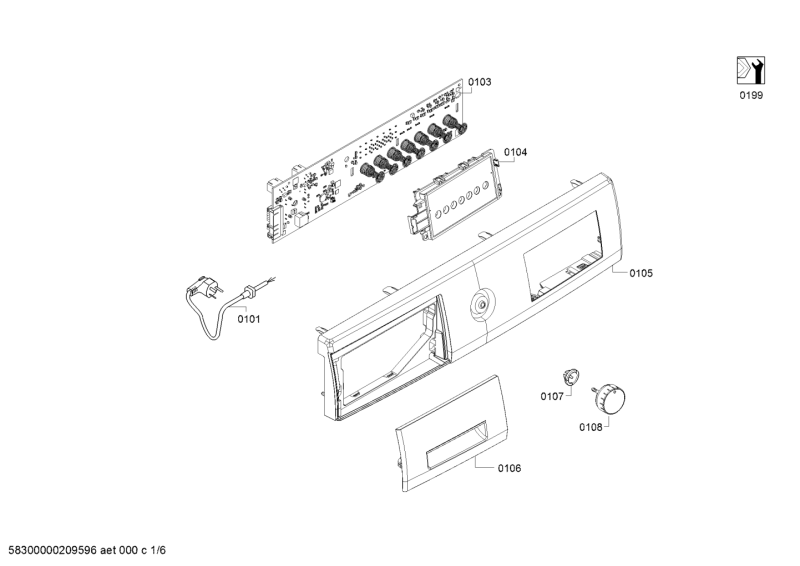 0199

0103

0104

0105

0101

0107

0108

0106

58300000209596 aet 000 c 1/6