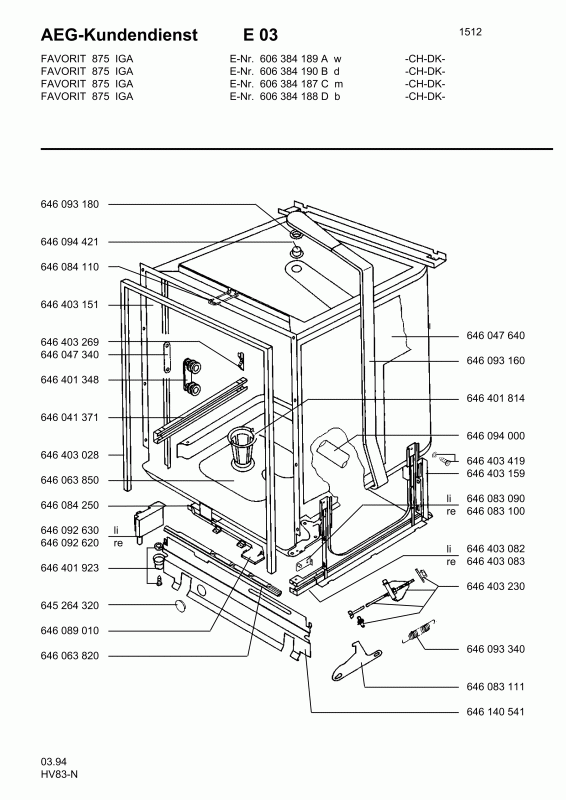 AEG-Kundendienst E 03

1512

FAVORIT 875 IGA E-Nr. 606 384 189 A w -CH-DK-
FAVORIT 875 IGA E-Nr. 606 384 190 B d -CH-DK-
FAVORIT 875 IGA E-Nr. 606 384 187 C m -CH-DK-
FAVORIT 875 IGA E-Nr. 606 384 188 D b -CH-DK-

646 093 180
646 094 421
646 084 110
646 403 151
646 403 269
646 047 340
646 401 348
646 041 371
646 403 028
646 063 850
646 084 250
646 092 630 li
646 092 620 re
646 401 923
645 264 320
646 089 010
646 063 820

646 047 640
646 093 160
646 401 814
646 094 000
646 403 419
646 403 159
li 646 083 090
re 646 083 100
li 646 403 082
re 646 403 083
646 403 230
646 093 340
646 083 111
646 140 541

03.94
HV83-N