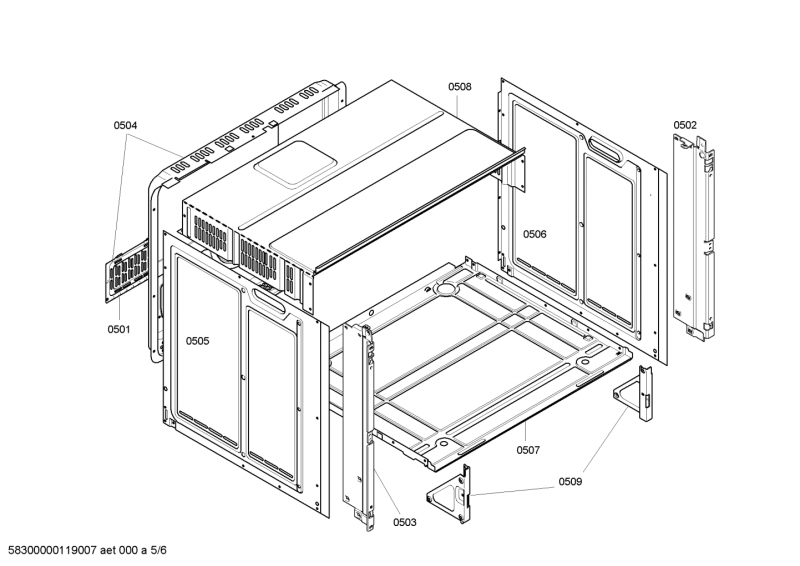 0508

0504

0502

0506

0501

0505

0507

0509

0503

58300000119007 aet 000 a 5/6