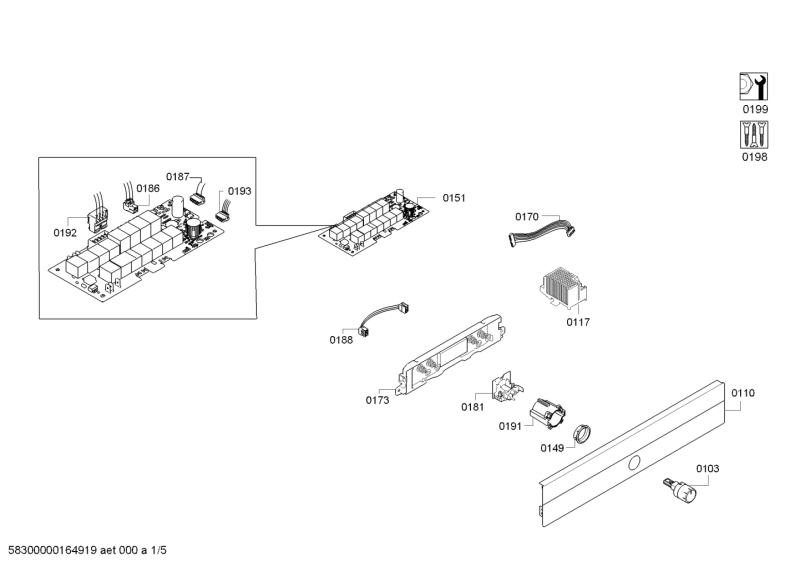 0199

0198

0187
0186
0193
0192

0151

0170

0117

0188

0173

0181

0191

0149

0110

0103

58300000164919 aet 000 a 1/5