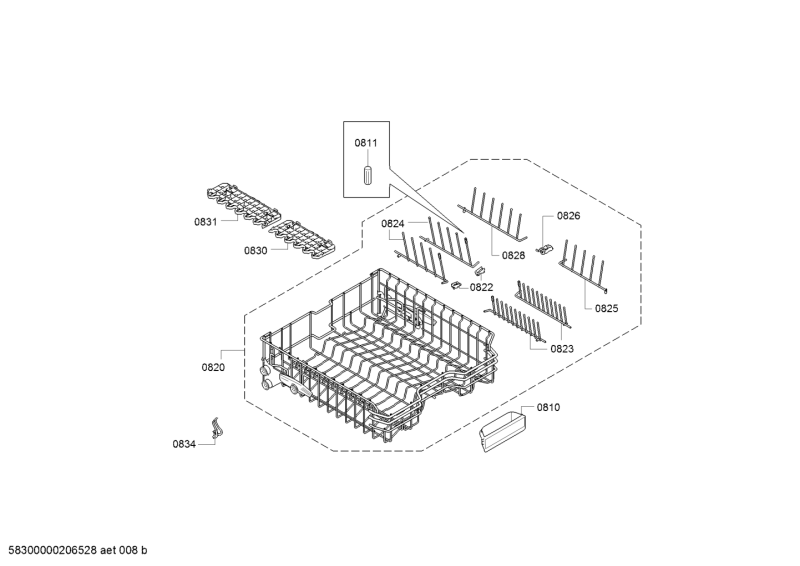 0811

0831

0830

0824

0828

0826

0822

0825

0823

0820

0810

0834

58300000206528 aet 008 b