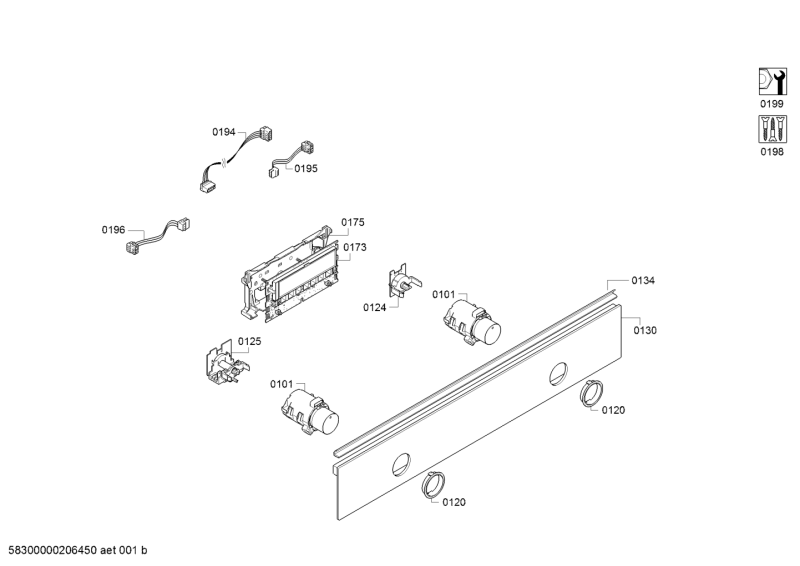 0199
0198
0194
0195
0196
0175
0173
0124
0101
0134
0130
0125
0101
0120
0120
58300000206450 aet 001 b