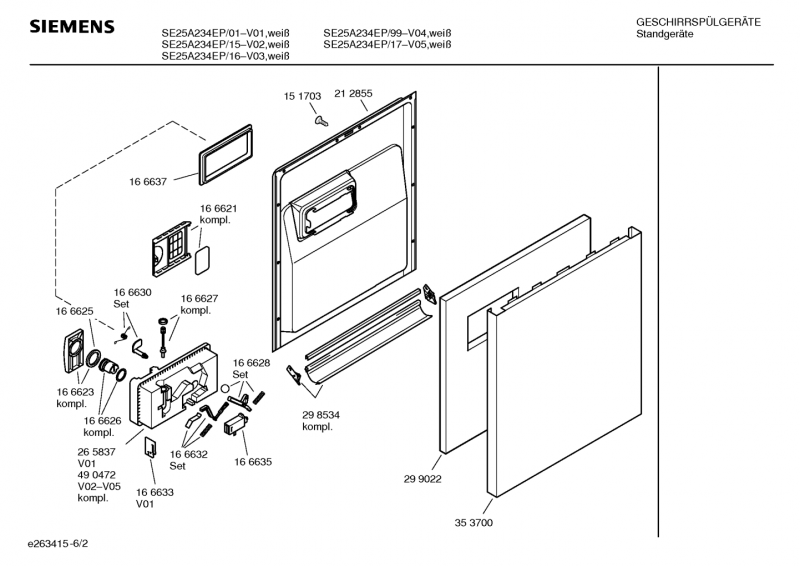 SIEMENS

SE25A234EP/01–V01,weiß
SE25A234EP/15–V02,weiß
SE25A234EP/16–V03,weiß

SE25A234EP/99–V04,weiß
SE25A234EP/17–V05,weiß

GESCHIRRSPÜLGERÄTE
Standgeräte

15 1703
21 2855
16 6637
16 6621 kompl.
16 6630 Set
16 6627 kompl.
16 6625
16 6628 Set
16 6623 kompl.
16 6626 kompl.
29 8534 kompl.
26 5837 V01
49 0472 V02–V05 kompl.
16 6632 Set
16 6635
16 6633 V01
29 9022
35 3700

e263415-6/2