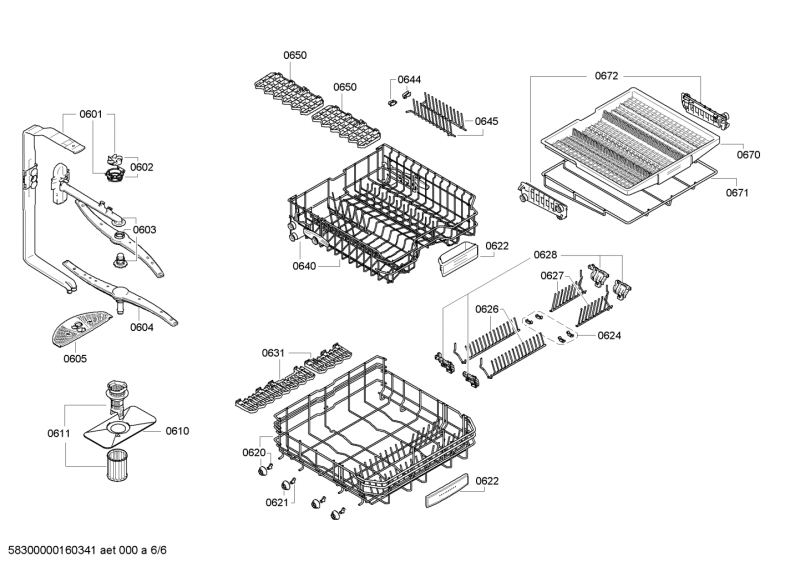 0650
0650
0644
0645
0672
0670
0671
0601
0602
0603
0604
0605
0640
0622
0628
0627
0626
0624
0631
0611
0610
0620
0621
0622
58300000160341 aet 000 a 6/6