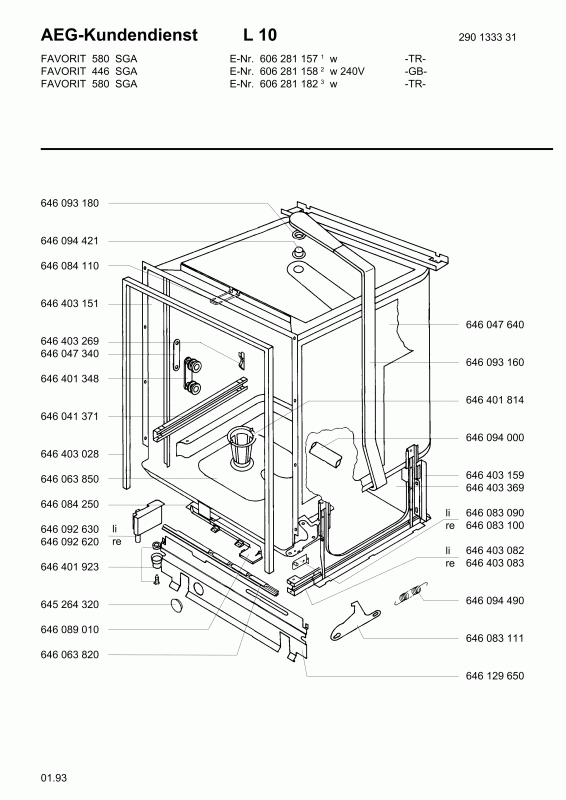 AEG-Kundendienst L 10 290 1333 31

FAVORIT 580 SGA E-Nr. 606 281 157 $^1$ w -TR-
FAVORIT 446 SGA E-Nr. 606 281 158 $^2$ w 240V -GB-
FAVORIT 580 SGA E-Nr. 606 281 182 $^3$ w -TR-

646 093 180
646 094 421
646 084 110
646 403 151
646 403 269
646 047 340
646 401 348
646 041 371
646 403 028
646 063 850
646 084 250
646 092 630 li
646 092 620 re
646 401 923
645 264 320
646 089 010
646 063 820

646 047 640
646 093 160
646 401 814
646 094 000
646 403 159
646 403 369
li 646 083 090
re 646 083 100
li 646 403 082
re 646 403 083
646 094 490
646 083 111
646 129 650

01.93