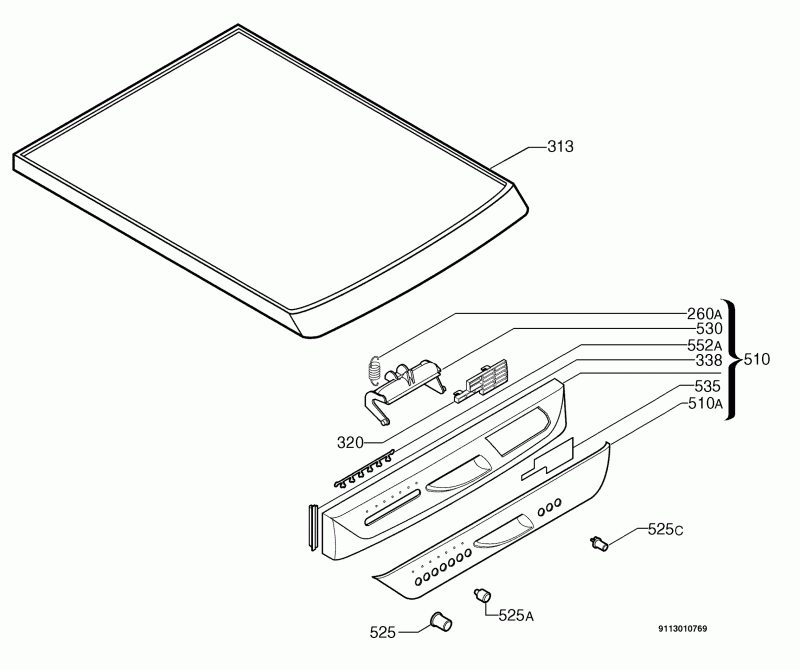 313
260A
530
552A
338
510
535
510A
320
525C
525A
525
9113010769