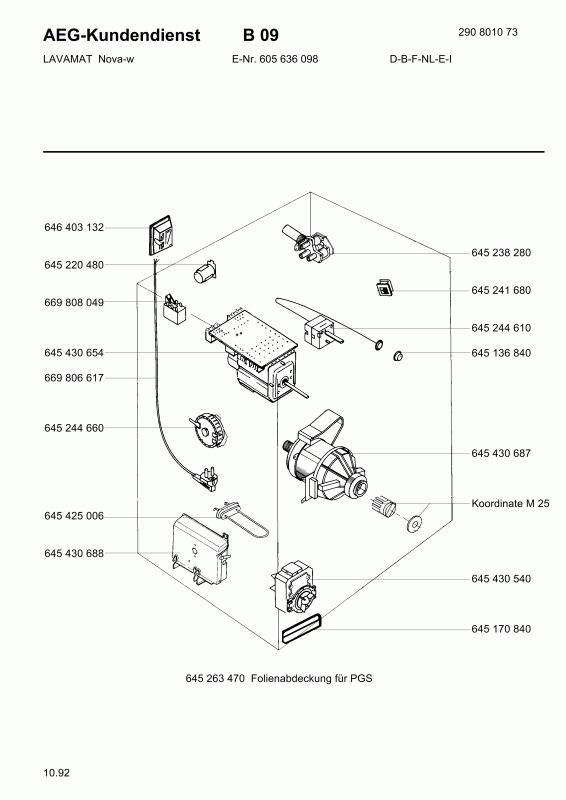 AEG-Kundendienst B 09 290 8010 73

LAVAMAT Nova-w E-Nr. 605 636 098 D-B-F-NL-E-I

646 403 132
645 220 480
669 808 049
645 430 654
669 806 617
645 244 660
645 425 006
645 430 688

645 238 280
645 241 680
645 244 610
645 136 840
645 430 687
Koordinate M 25
645 430 540
645 170 840

645 263 470 Folienabdeckung für PGS

10.92