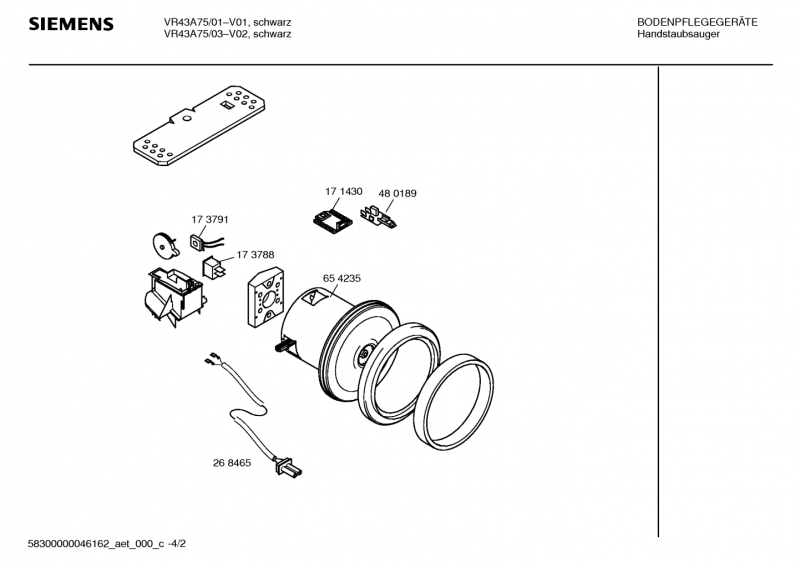 SIEMENS

VR43A75/01–V01, schwarz
VR43A75/03–V02, schwarz

BODENPFLEGEGERÄTE
Handstaubsauger

17 1430
48 0189
17 3791
17 3788
65 4235
26 8465

58300000046162_aet_000_c -4/2