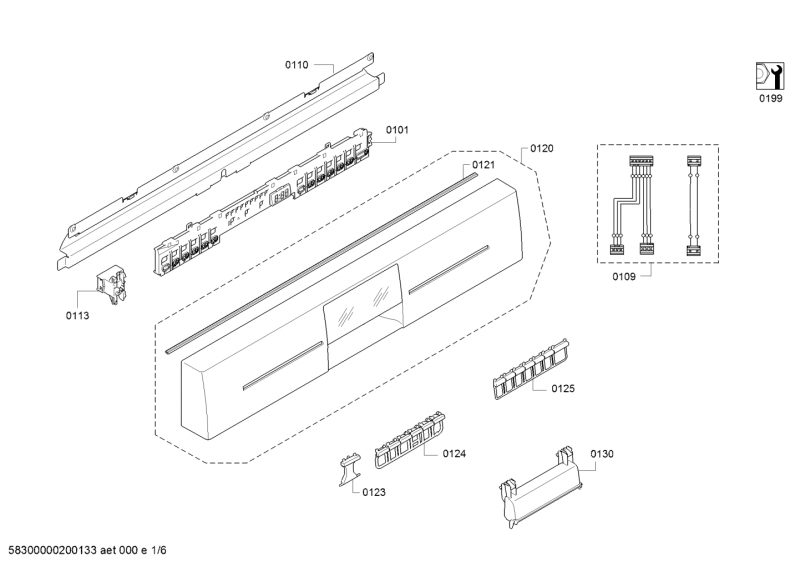 0110

0199

0101

0120

0121

0109

0113

0125

0124

0130

0123

58300000200133 aet 000 e 1/6