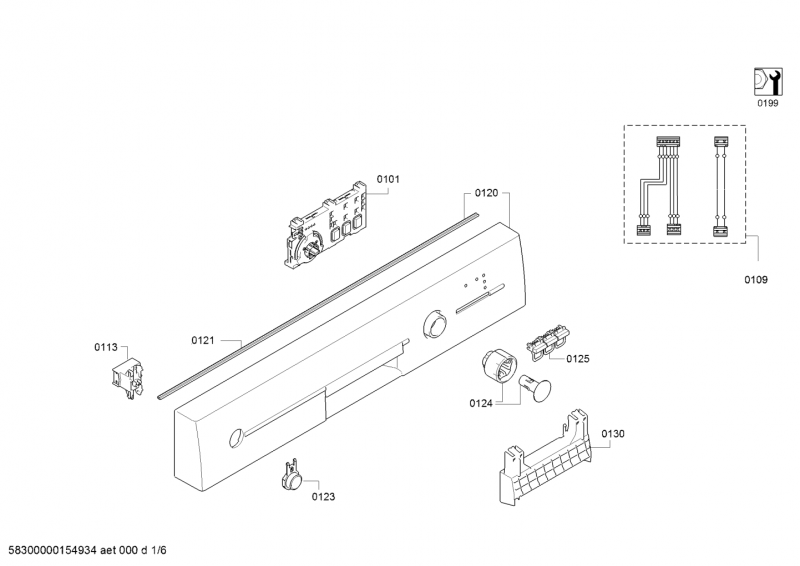 0199

0101

0120

0109

0113

0121

0125

0124

0130

0123

58300000154934 aet 000 d 1/6