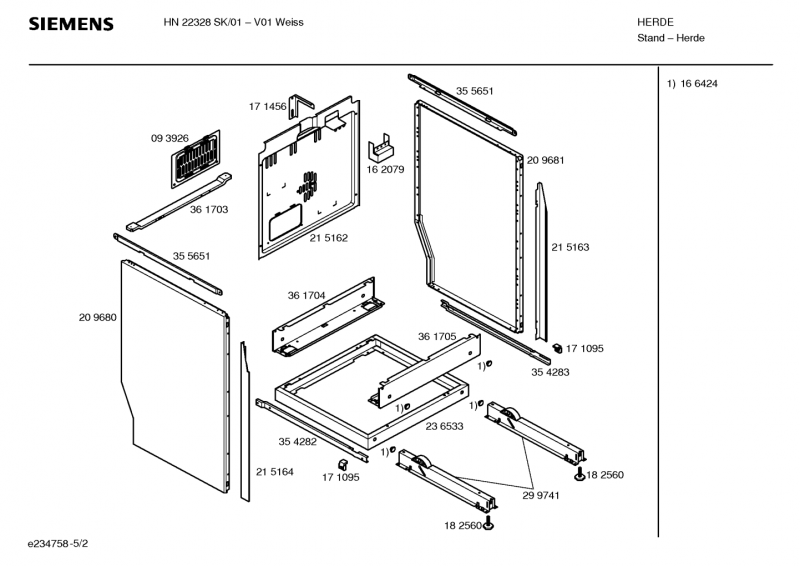 SIEMENS HN 22328 SK/01 – V01 Weiss

HERDE
Stand – Herde

1) 16 6424

35 5651
17 1456
09 3926
16 2079
20 9681
36 1703
21 5162
21 5163
35 5651
36 1704
20 9680
36 1705
17 1095
1)
35 4283
1)
1)
23 6533
35 4282
1)
21 5164
17 1095
18 2560
29 9741
18 2560

e234758-5/2