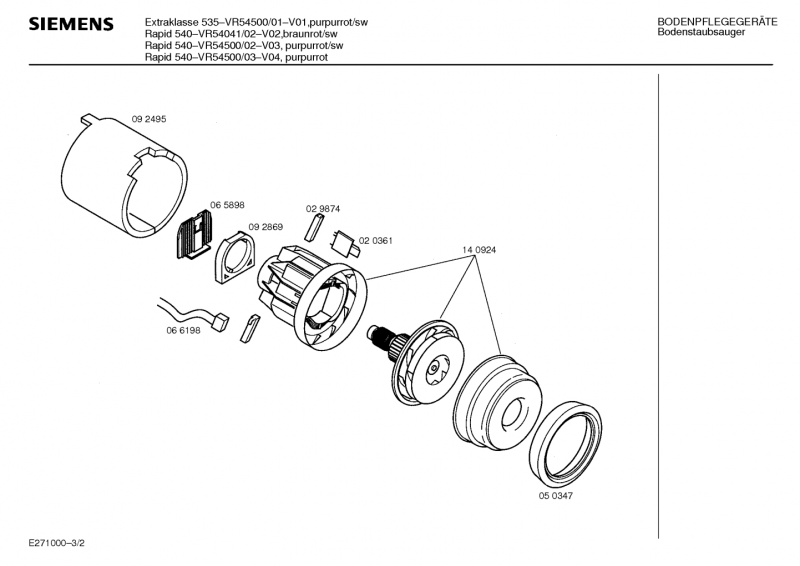 SIEMENS

Extraklasse 535–VR54500/01–V01,purpurrot/sw
Rapid 540–VR54041/02–V02,braunrot/sw
Rapid 540–VR54500/02–V03, purpurrot/sw
Rapid 540–VR54500/03–V04, purpurrot

BODENPFLEGEGERÄTE
Bodenstaubsauger

09 2495
06 5898
09 2869
02 9874
02 0361
14 0924
06 6198
05 0347

E271000–3/2