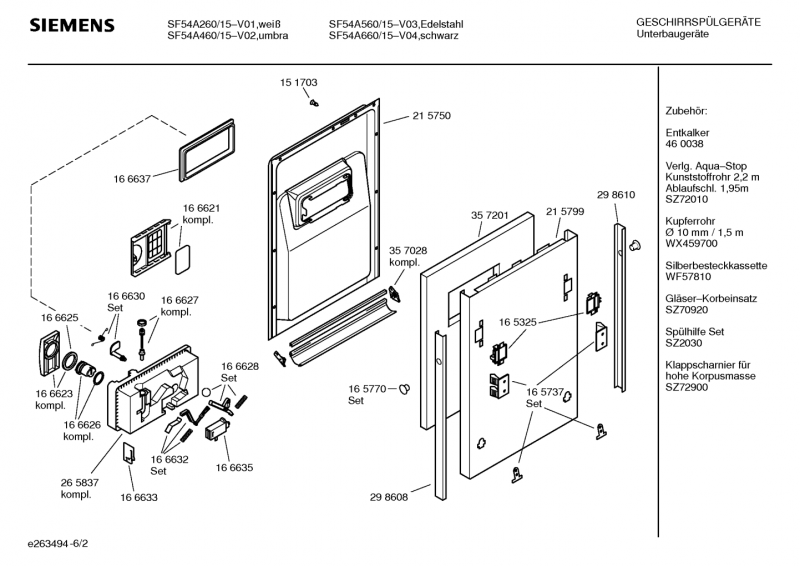 SIEMENS

SF54A260/15–V01,weiß
SF54A460/15–V02,umbra

SF54A560/15–V03,Edelstahl
SF54A660/15–V04,schwarz

GESCHIRRSPÜLGERÄTE
Unterbaugeräte

15 1703
21 5750
16 6637
16 6621
kompl.
35 7201
21 5799
29 8610
35 7028
kompl.
16 6630
Set
16 6627
kompl.
16 6625
16 5325
16 6628
Set
16 6623
kompl.
16 5770
Set
16 5737
Set
16 6626
kompl.
16 6632
Set
16 6635
26 5837
kompl.
16 6633
29 8608

Zubehör:

Entkalker
46 0038

Verlg. Aqua–Stop
Kunststoffrohr 2,2 m
Ablaufschl. 1,95m
SZ72010

Kupferrohr
Ø 10 mm / 1,5 m
WX459700

Silberbesteckkassette
WF57810

Gläser–Korbeinsatz
SZ70920

Spülhilfe Set
SZ2030

Klappscharnier für
hohe Korpusmasse
SZ72900

e263494-6/2