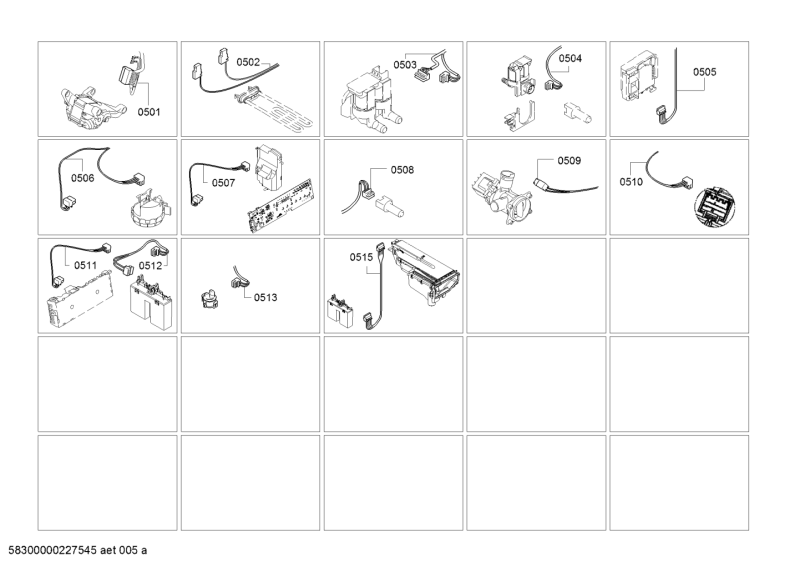 0501
0502
0503
0504
0505
0506
0507
0508
0509
0510
0511
0512
0513
0515

58300000227545 aet 005 a