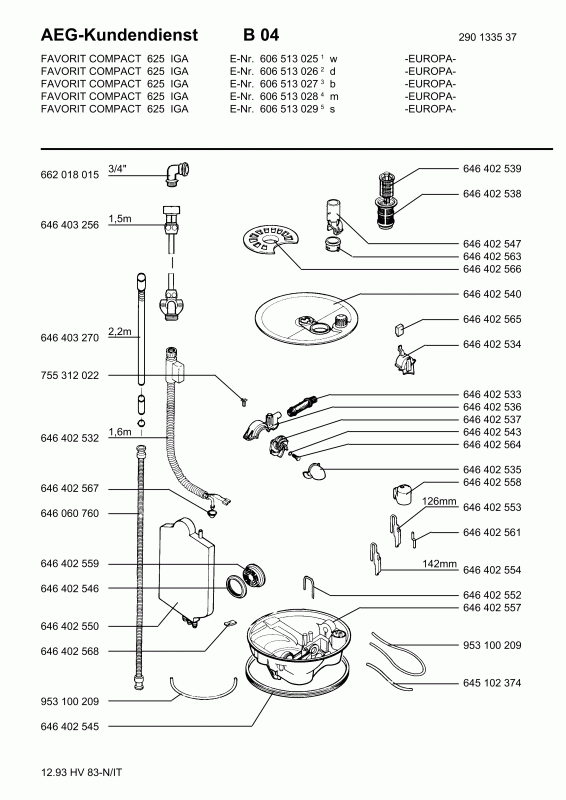 AEG-Kundendienst B 04 290 1335 37

FAVORIT COMPACT 625 IGA E-Nr. 606 513 025 $^1$ w -EUROPA-
FAVORIT COMPACT 625 IGA E-Nr. 606 513 026 $^2$ d -EUROPA-
FAVORIT COMPACT 625 IGA E-Nr. 606 513 027 $^3$ b -EUROPA-
FAVORIT COMPACT 625 IGA E-Nr. 606 513 028 $^4$ m -EUROPA-
FAVORIT COMPACT 625 IGA E-Nr. 606 513 029 $^5$ s -EUROPA-

662 018 015 3/4"
646 403 256 1,5m
646 403 270 2,2m
755 312 022
646 402 532 1,6m
646 402 567
646 060 760
646 402 559
646 402 546
646 402 550
646 402 568
953 100 209
646 402 545

646 402 539
646 402 538
646 402 547
646 402 563
646 402 566
646 402 540
646 402 565
646 402 534
646 402 533
646 402 536
646 402 537
646 402 543
646 402 564
646 402 535
646 402 558
126mm 646 402 553
646 402 561
142mm 646 402 554
646 402 552
646 402 557
953 100 209
645 102 374

12.93 HV 83-N/IT