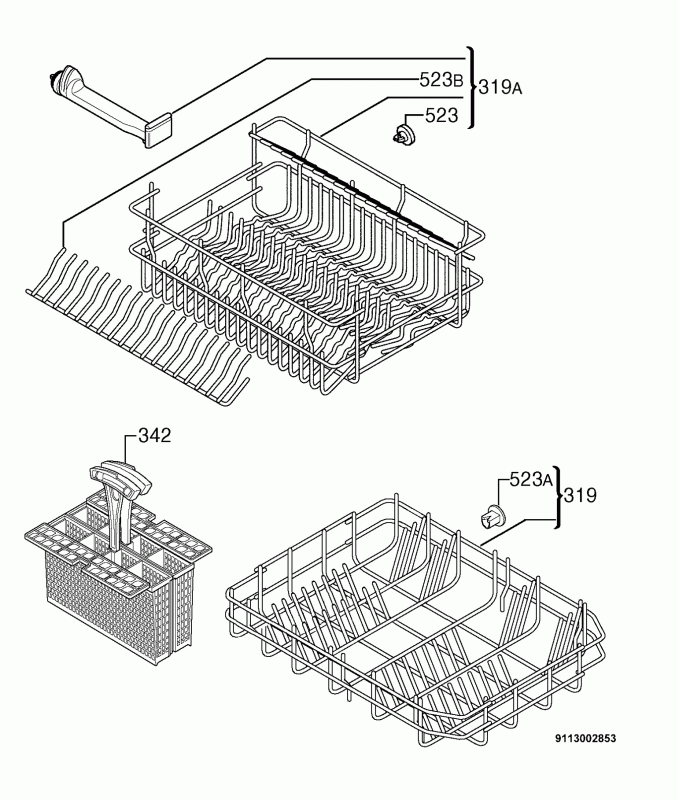 523B
319A
523
342
523A
319
9113002853