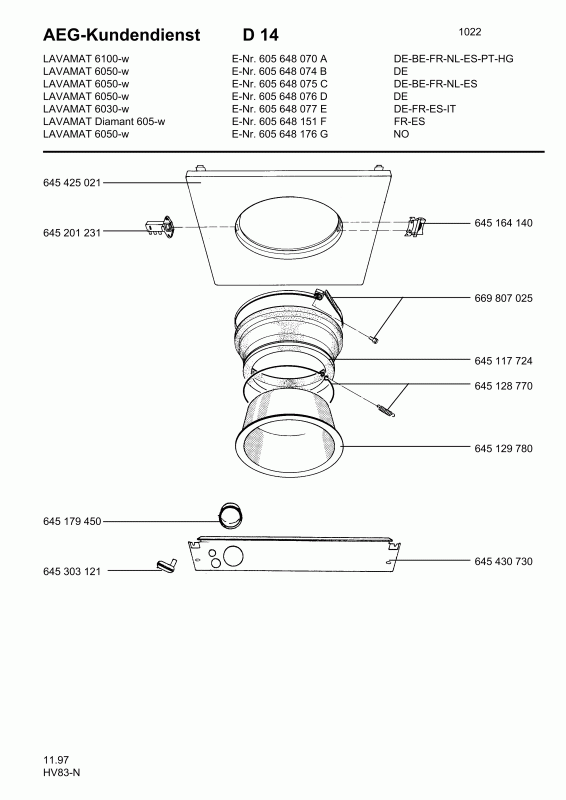 AEG-Kundendienst D 14

1022

| LAVAMAT 6100-w | E-Nr. 605 648 070 A | DE-BE-FR-NL-ES-PT-HG |
|---|---|---|
| LAVAMAT 6050-w | E-Nr. 605 648 074 B | DE |
| LAVAMAT 6050-w | E-Nr. 605 648 075 C | DE-BE-FR-NL-ES |
| LAVAMAT 6050-w | E-Nr. 605 648 076 D | DE |
| LAVAMAT 6030-w | E-Nr. 605 648 077 E | DE-FR-ES-IT |
| LAVAMAT Diamant 605-w | E-Nr. 605 648 151 F | FR-ES |
| LAVAMAT 6050-w | E-Nr. 605 648 176 G | NO |

645 425 021

645 201 231

645 164 140

669 807 025

645 117 724

645 128 770

645 129 780

645 179 450

645 303 121

645 430 730

11.97
HV83-N