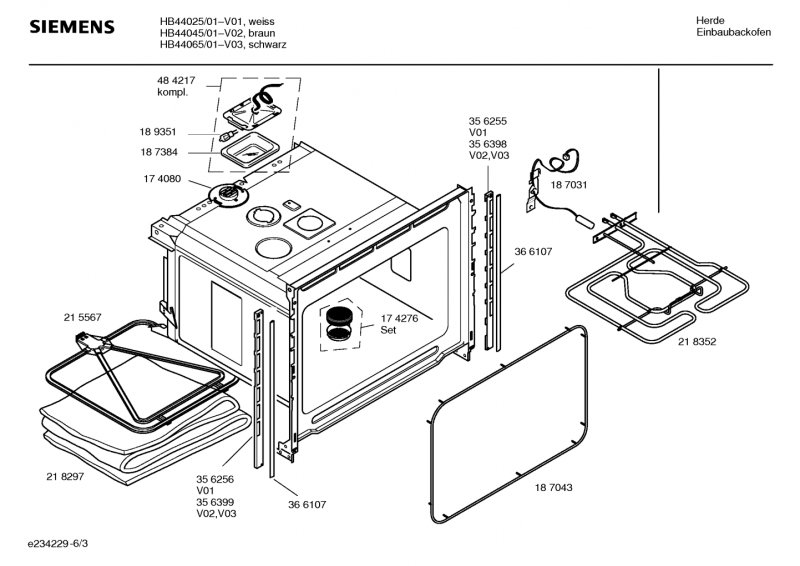 SIEMENS

HB44025/01–V01, weiss
HB44045/01–V02, braun
HB44065/01–V03, schwarz

Herde
Einbaubackofen

48 4217
kompl.

18 9351

18 7384

17 4080

35 6255
V01
35 6398
V02,V03

18 7031

36 6107

21 5567

17 4276
Set

21 8352

21 8297

35 6256
V01
35 6399
V02,V03

36 6107

18 7043

e234229-6/3