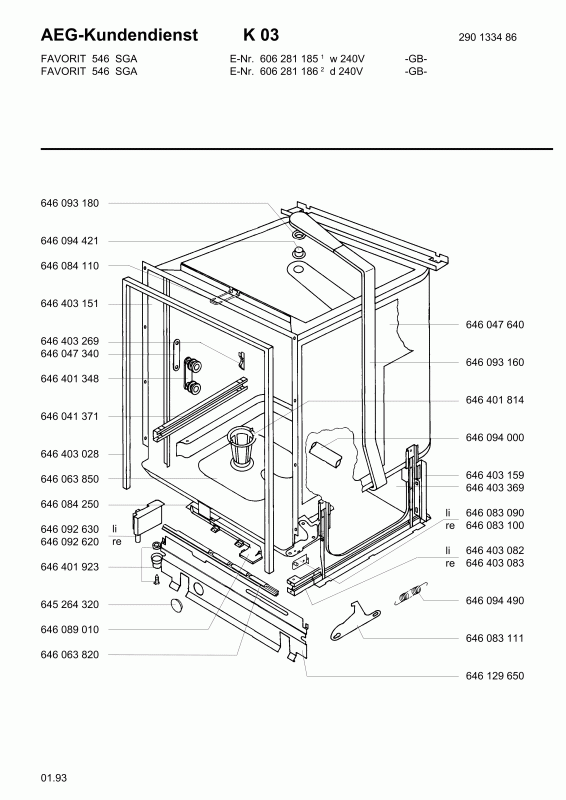 AEG-Kundendienst K 03 290 1334 86

FAVORIT 546 SGA E-Nr. 606 281 185 ¹ w 240V -GB-
FAVORIT 546 SGA E-Nr. 606 281 186 ² d 240V -GB-

646 093 180
646 094 421
646 084 110
646 403 151
646 403 269
646 047 340
646 401 348
646 041 371
646 403 028
646 063 850
646 084 250
646 092 630 li
646 092 620 re
646 401 923
645 264 320
646 089 010
646 063 820

646 047 640
646 093 160
646 401 814
646 094 000
646 403 159
646 403 369
li 646 083 090
re 646 083 100
li 646 403 082
re 646 403 083
646 094 490
646 083 111
646 129 650

01.93