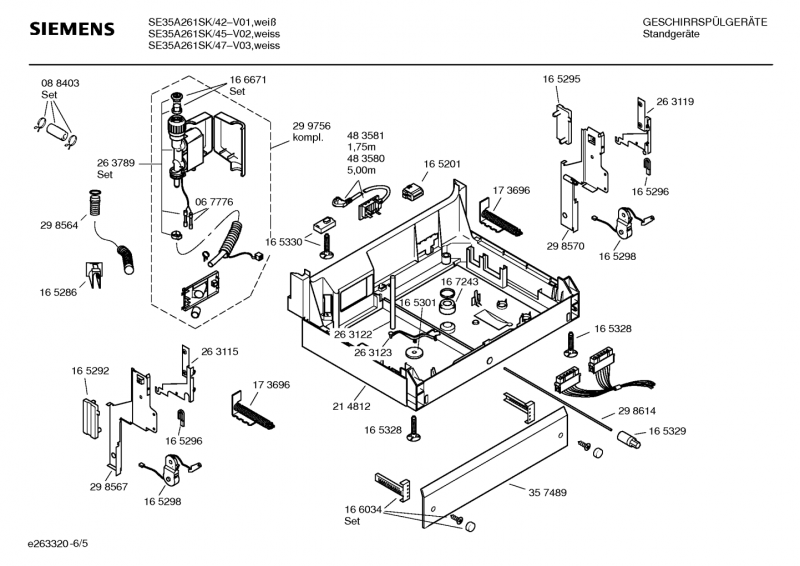 SIEMENS

SE35A261SK/42–V01,weiß
SE35A261SK/45–V02,weiss
SE35A261SK/47–V03,weiss

GESCHIRRSPÜLGERÄTE
Standgeräte

08 8403
Set

16 6671
Set

29 9756
kompl.

26 3789
Set

06 7776

29 8564

16 5286

48 3581
1,75m
48 3580
5,00m

16 5201

16 5330

17 3696

16 5295

26 3119

16 5296

29 8570

16 5298

16 7243

16 5301

26 3122

26 3123

16 5328

26 3115

16 5292

17 3696

16 5296

29 8567

16 5298

21 4812

16 5328

29 8614

16 5329

35 7489

16 6034
Set

e263320-6/5