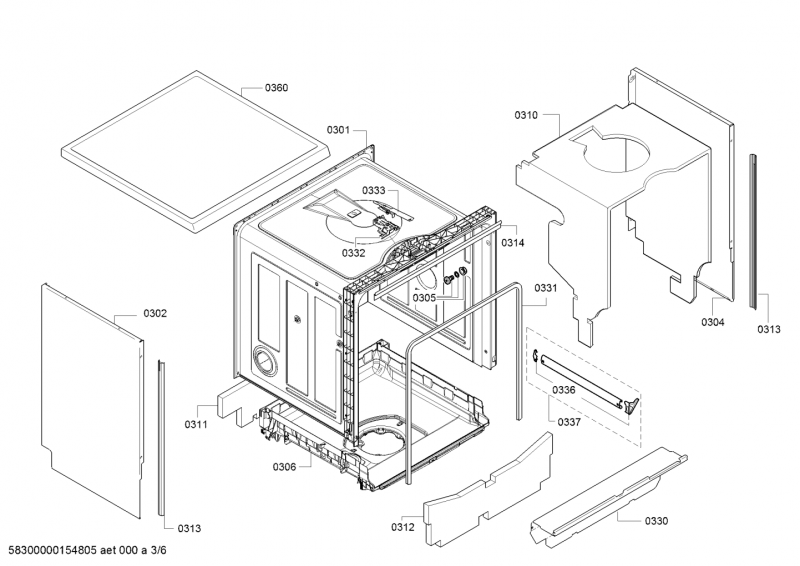 0360
0301
0310
0333
0332
0314
0305
0331
0304
0313
0302
0336
0337
0311
0306
0313
0312
0330
58300000154805 aet 000 a 3/6