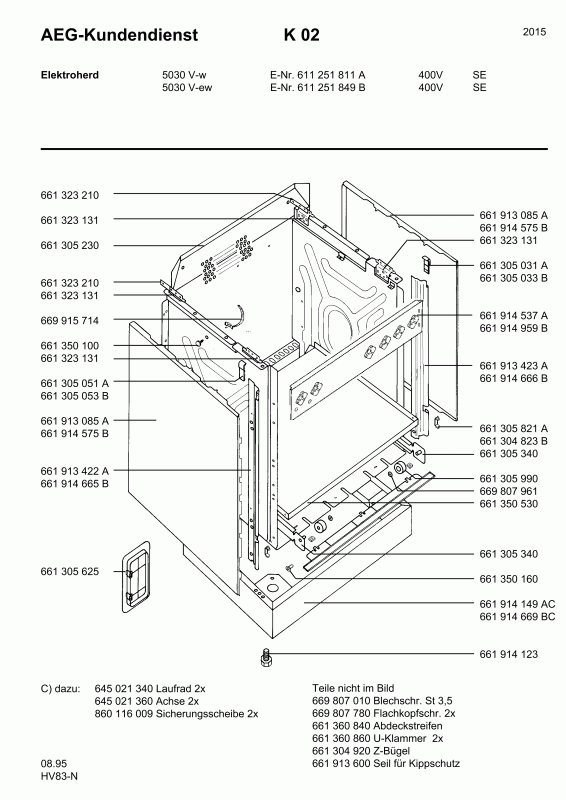 AEG-Kundendienst K 02 2015

Elektroherd 5030 V-w E-Nr. 611 251 811 A 400V SE
5030 V-ew E-Nr. 611 251 849 B 400V SE

661 323 210
661 323 131
661 305 230
661 323 210
661 323 131
669 915 714
661 350 100
661 323 131
661 305 051 A
661 305 053 B
661 913 085 A
661 914 575 B
661 913 422 A
661 914 665 B
661 305 625

661 913 085 A
661 914 575 B
661 323 131
661 305 031 A
661 305 033 B
661 914 537 A
661 914 959 B
661 913 423 A
661 914 666 B
661 305 821 A
661 304 823 B
661 305 340
661 305 990
669 807 961
661 350 530
661 305 340
661 350 160
661 914 149 AC
661 914 669 BC
661 914 123

C) dazu: 645 021 340 Laufrad 2x
645 021 360 Achse 2x
860 116 009 Sicherungsscheibe 2x

Teile nicht im Bild
669 807 010 Blechschr. St 3,5
669 807 780 Flachkopfschr. 2x
661 360 840 Abdeckstreifen
661 360 860 U-Klammer 2x
661 304 920 Z-Bügel
661 913 600 Seil für Kippschutz

08.95
HV83-N