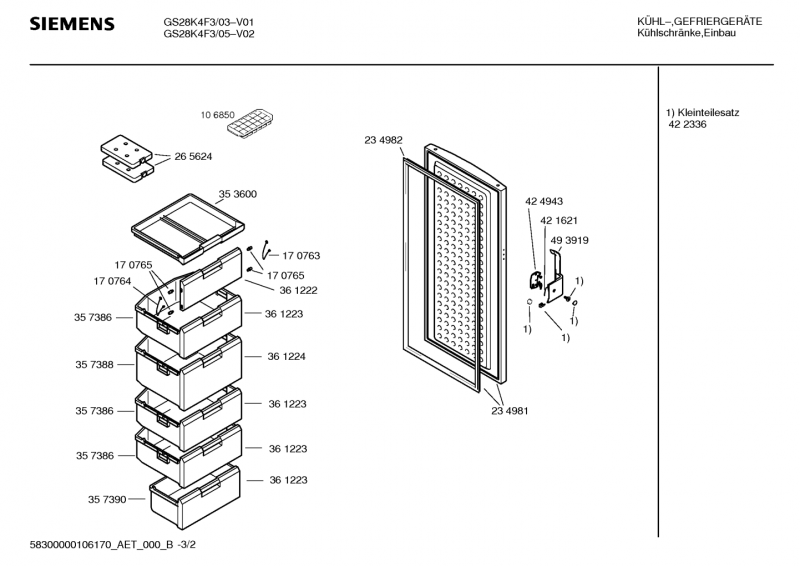 SIEMENS GS28K4F3/03–V01
GS28K4F3/05–V02

KÜHL–,GEFRIERGERÄTE
Kühlschränke,Einbau

1) Kleinteilesatz
42 2336

10 6850
26 5624
35 3600
17 0763
17 0765
17 0765
17 0764
36 1222
35 7386
36 1223
35 7388
36 1224
35 7386
36 1223
35 7386
36 1223
36 1223
35 7390

23 4982
42 4943
42 1621
49 3919
1)
1)
1)
1)
23 4981

58300000106170_AET_000_B -3/2