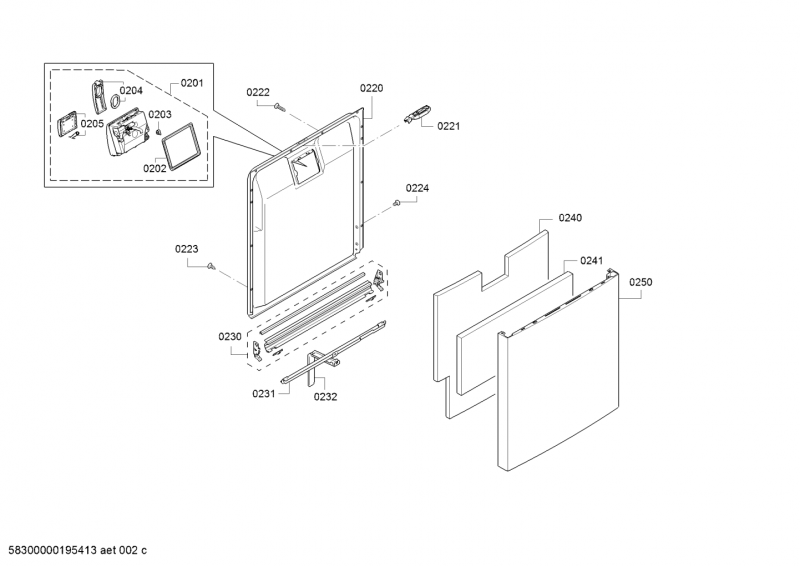 0201
0204
0203
0205
0202
0222
0220
0221
0224
0223
0240
0241
0250
0230
0231
0232

58300000195413 aet 002 c