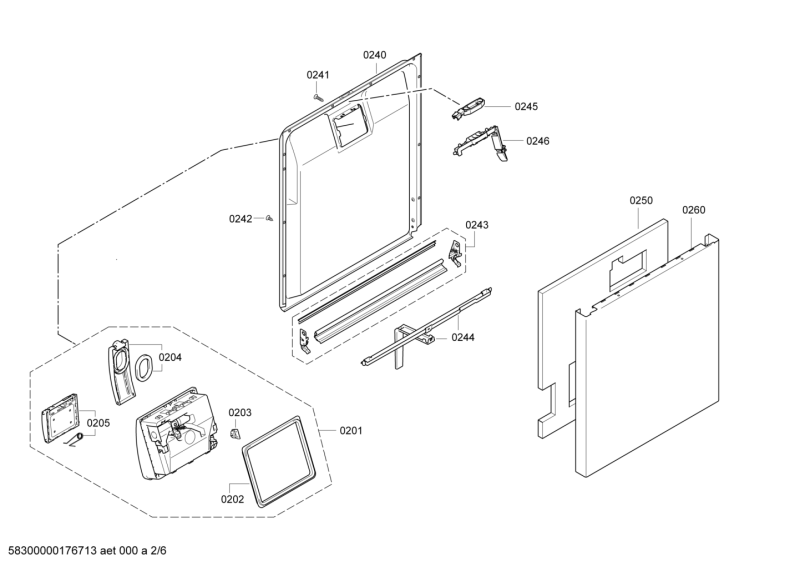 0240

0241

0245

0246

0242

0243

0250

0260

0244

0204

0205

0203

0201

0202

58300000176713 aet 000 a 2/6