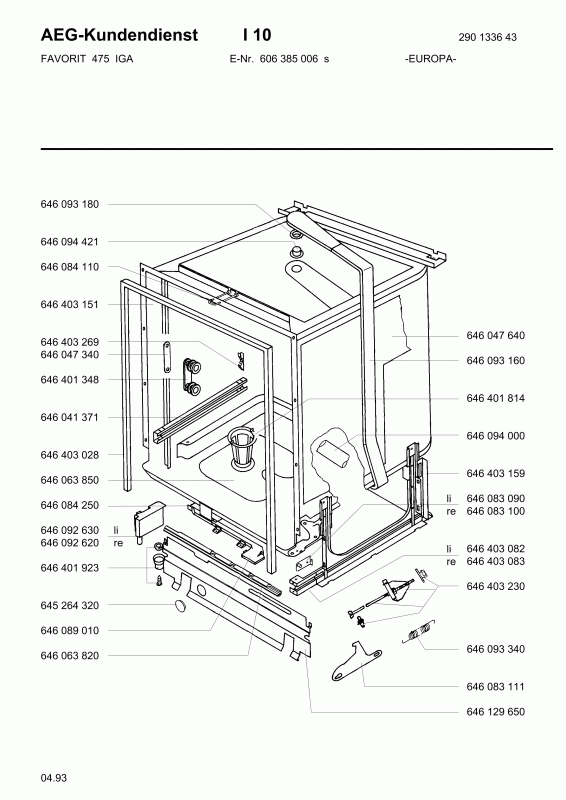 AEG-Kundendienst I 10 290 1336 43

FAVORIT 475 IGA E-Nr. 606 385 006 s -EUROPA-

646 093 180
646 094 421
646 084 110
646 403 151
646 403 269
646 047 340
646 401 348
646 041 371
646 403 028
646 063 850
646 084 250
646 092 630 li
646 092 620 re
646 401 923
645 264 320
646 089 010
646 063 820

646 047 640
646 093 160
646 401 814
646 094 000
646 403 159
li 646 083 090
re 646 083 100
li 646 403 082
re 646 403 083
646 403 230
646 093 340
646 083 111
646 129 650

04.93