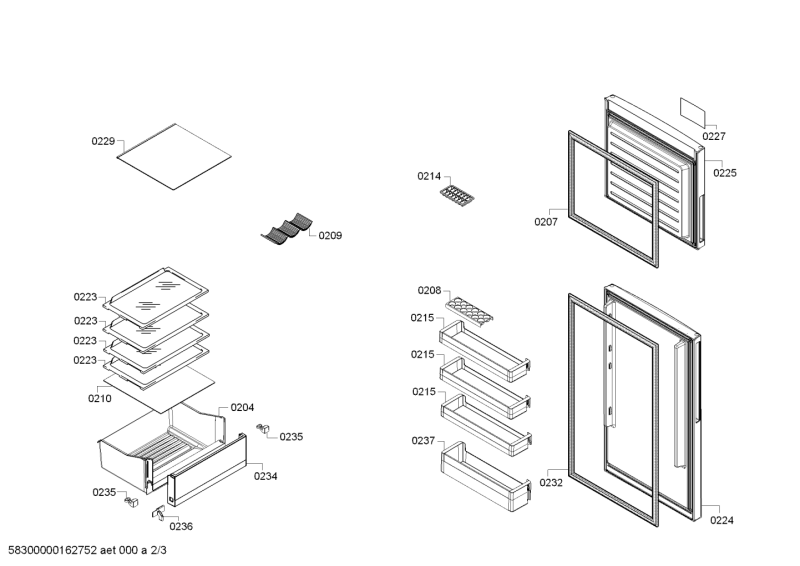 0229

0209

0223
0223
0223
0223
0210

0204

0235

0234

0235

0236

0214

0227

0225

0207

0208
0215
0215
0215
0237

0232

0224

58300000162752 aet 000 a 2/3