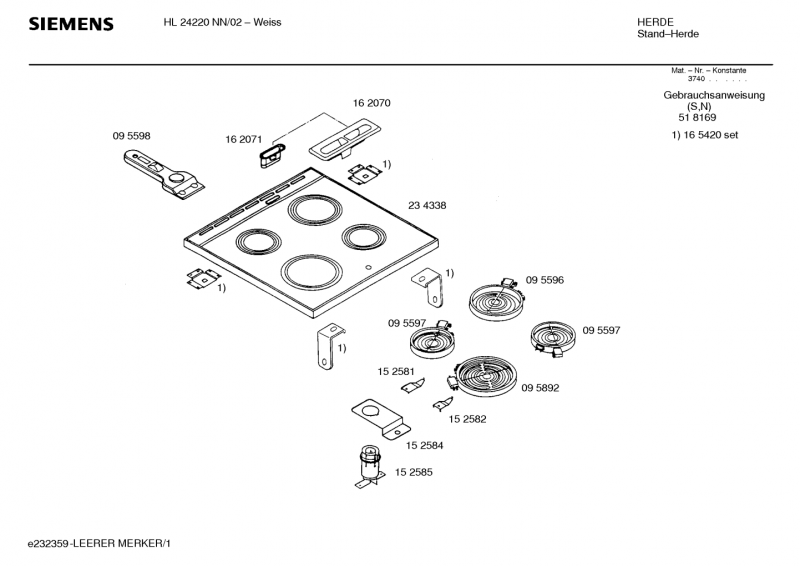 SIEMENS HL 24220 NN/02 – Weiss

HERDE
Stand–Herde

Mat. – Nr. – Konstante
3740 . . . . . .

Gebrauchsanweisung
(S,N)
51 8169

1) 16 5420 set

16 2070
09 5598
16 2071
1)
23 4338
1)
1)
09 5596
09 5597
09 5597
1)
15 2581
09 5892
15 2582
15 2584
15 2585

e232359-LEERER MERKER/1