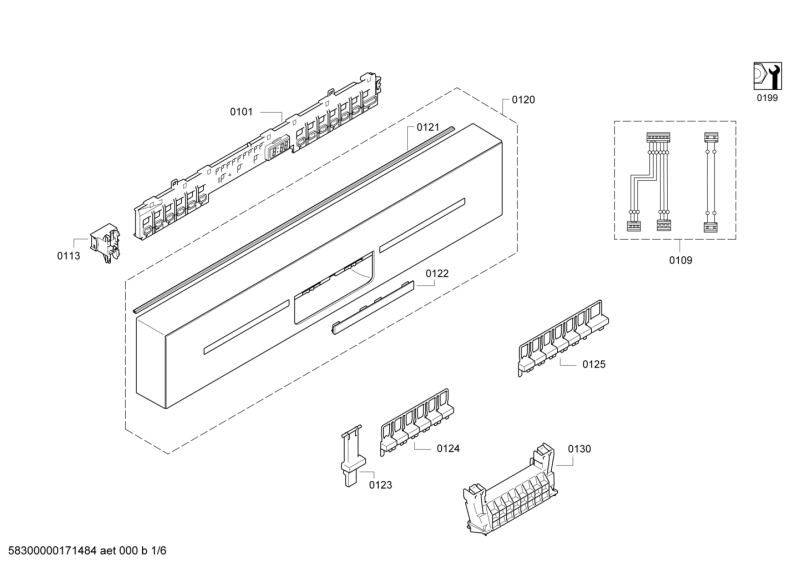 0199

0101

0120

0121

0113

0109

0122

0125

0124

0130

0123

58300000171484 aet 000 b 1/6