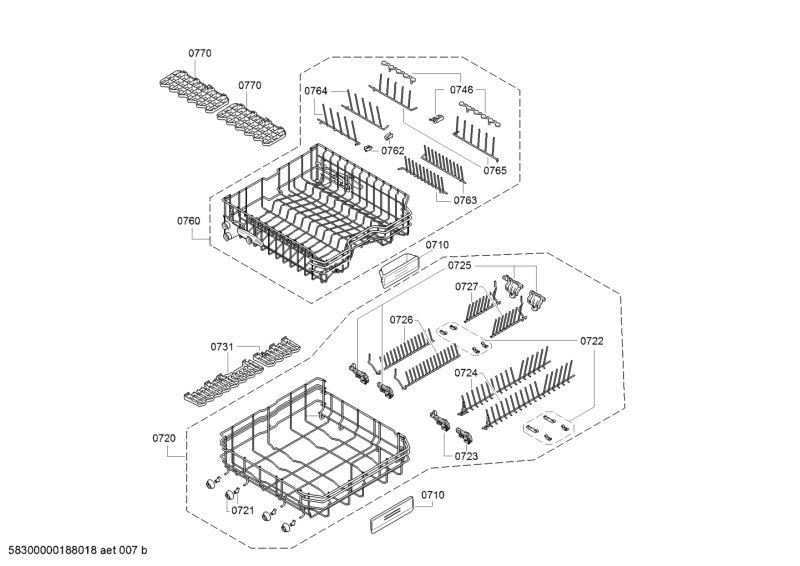 0770
0770
0764
0746
0762
0765
0763
0760
0710
0725
0727
0726
0722
0731
0724
0720
0723
0721
0710
58300000188018 aet 007 b