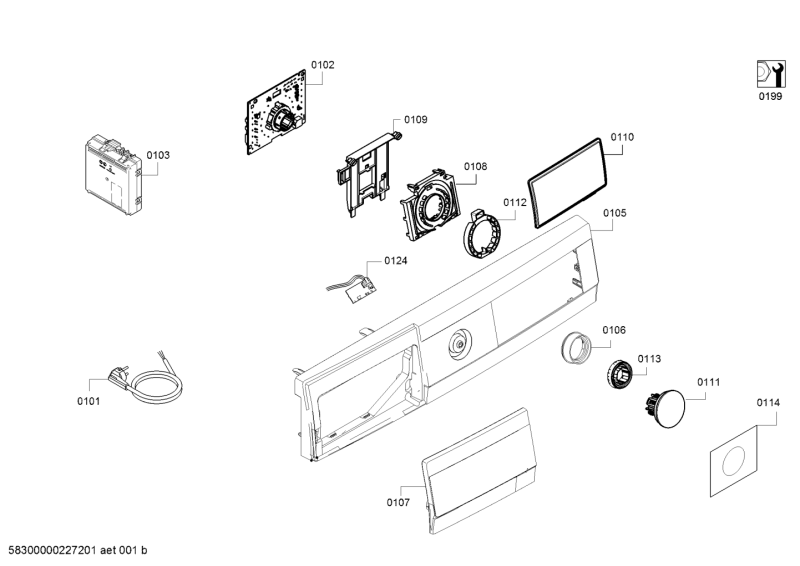 0102

0199

0109

0103

0110

0108

0112

0105

0124

0106

0113

0111

0101

0114

0107

58300000227201 aet 001 b